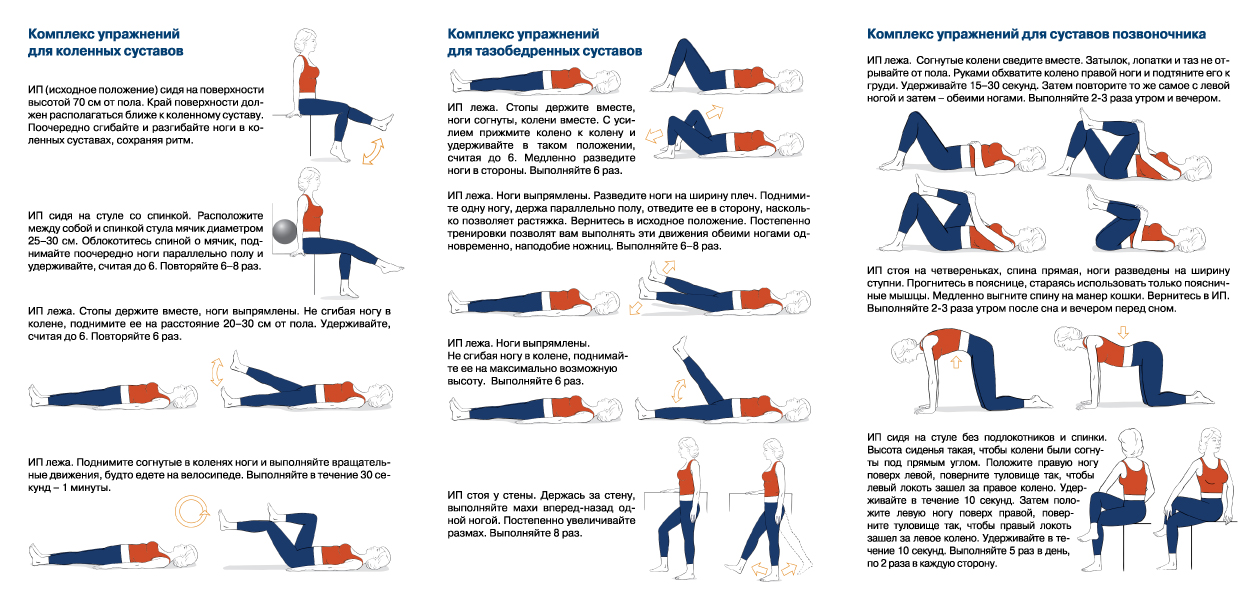 Комплекс упражнений для коленных суставов

ИП (исходное положение) сидя на поверхности высотой 70 см от пола. Край поверхности должен располагаться ближе к коленному суставу. Поочередно сгибайте и разгибайте ноги в коленных суставах, сохраняя ритм.

ИП сидя на стуле со спинкой. Расположите между собой и спинкой стула мячик диаметром 25–30 см. Облокотитесь спиной о мячик, поднимайте поочередно ноги параллельно полу и удерживайте, считая до 6. Повторяйте 6–8 раз.

ИП лежа. Стопы держите вместе, ноги выпрямлены. Не сгибая ногу в колене, поднимите ее на расстояние 20–30 см от пола. Удерживайте, считая до 6. Повторяйте 6 раз.

ИП лежа. Поднимите согнутые в коленях ноги и выполняйте вращательные движения, будто едете на велосипеде. Выполняйте в течение 30 секунд – 1 минуты.

Комплекс упражнений для тазобедренных суставов

ИП лежа. Стопы держите вместе, ноги согнуты, колени вместе. С усилием прижмите колено к колену и удерживайте в таком положении, считая до 6. Медленно разведите ноги в стороны. Выполняйте 6 раз.

ИП лежа. Ноги выпрямлены. Разведите ноги на ширину плеч. Поднимите одну ногу, держа параллельно полу, отведите ее в сторону, насколько позволяет растяжка. Вернитесь в исходное положение. Постепенно тренировки позволят вам выполнять эти движения обеими ногами одновременно, наподобие ножниц. Выполняйте 6–8 раз.

ИП лежа. Ноги выпрямлены. Не сгибая ногу в колене, поднимайте ее на максимально возможную высоту. Выполняйте 6 раз.

ИП стоя у стены. Держась за стену, выполняйте махи вперед-назад одной ногой. Постепенно увеличивайте размах. Выполняйте 8 раз.

Комплекс упражнений для суставов позвоночника

ИП лежа. Согнутые колени сведите вместе. Затылок, лопатки и таз не отрывайте от пола. Руками обхватите колено правой ноги и подтяните его к груди. Удерживайте 15–30 секунд. Затем повторите то же самое с левой ногой и затем – обеими ногами. Выполняйте 2-3 раза утром и вечером.

ИП стоя на четвереньках, спина прямая, ноги разведены на ширину ступни. Прогнитесь в пояснице, стараясь использовать только поясничные мышцы. Медленно выгните спину на манер кошки. Вернитесь в ИП. Выполняйте 2-3 раза утром после сна и вечером перед сном.

ИП сидя на стуле без подлокотников и спинки. Высота сиденья такая, чтобы колени были согнуты под прямым углом. Положите правую ногу поверх левой, поверните туловище так, чтобы левый локоть зашел за правое колено. Удерживайте в течение 10 секунд. Затем положите левую ногу поверх правой, поверните туловище так, чтобы правый локоть зашел за левое колено. Удерживайте в течение 10 секунд. Выполняйте 5 раз в день, по 2 раза в каждую сторону.